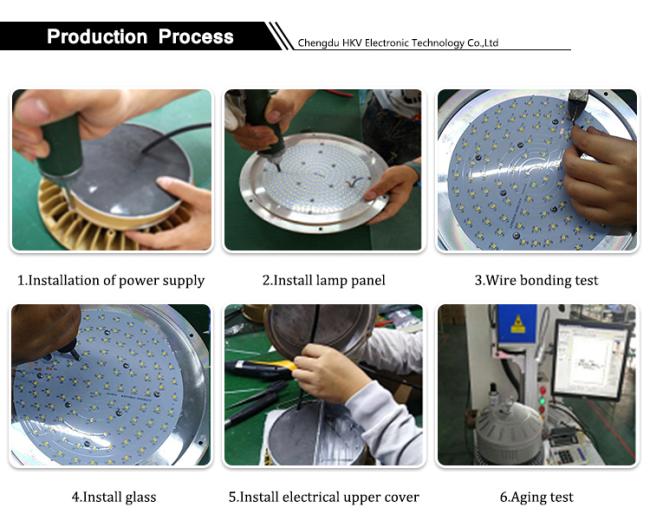 Production Process

Chengdu HKV Electronic Technology Co.,Ltd

1.Installation of power supply

2.Install lamp panel

3.Wire bonding test

4.Install glass

5.Install electrical upper cover

6.Aging test