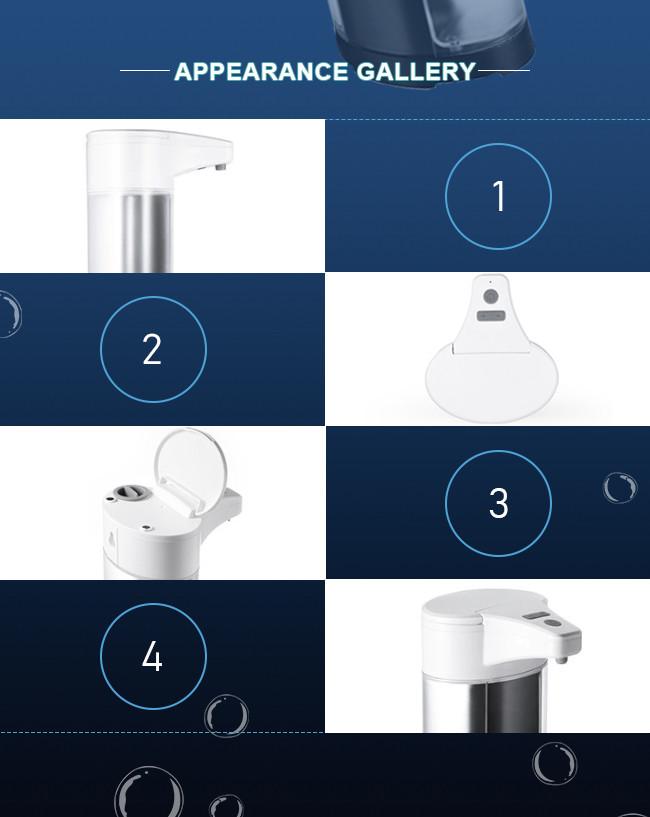 APPEARANCE GALLERY

1

2

3

4