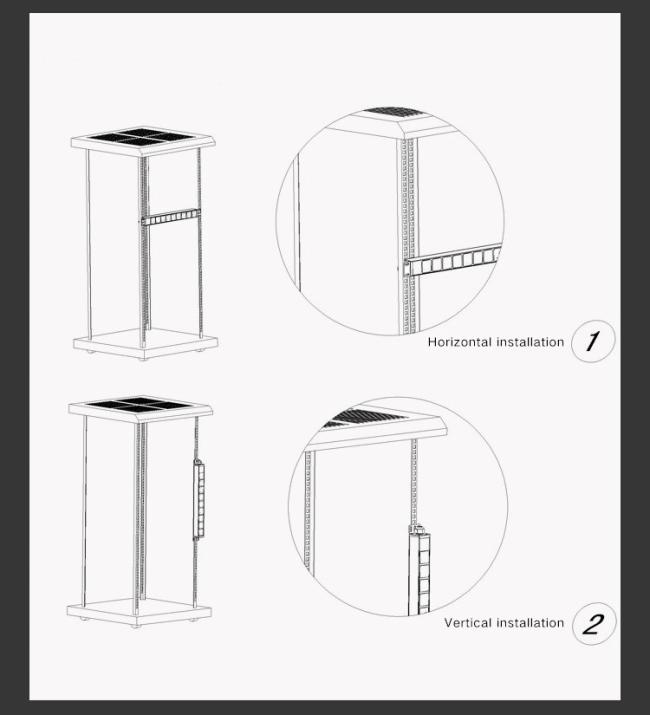 Horizontal installation 1

Vertical installation 2