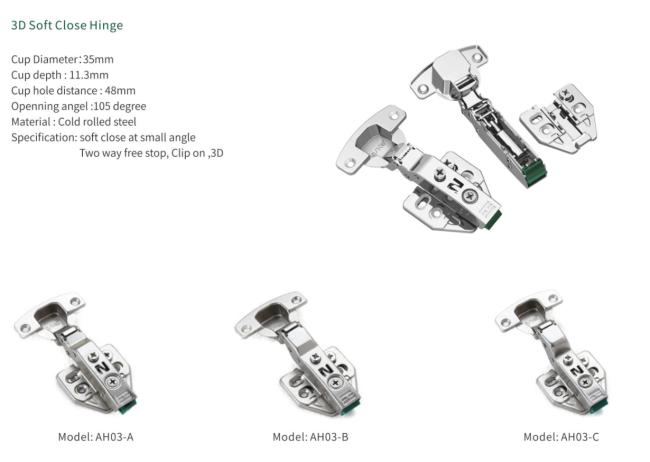 3D Soft Close Hinge

Cup Diameter:35mm
Cup depth : 11.3mm
Cup hole distance : 48mm
Openning angel :105 degree
Material : Cold rolled steel
Specification: soft close at small angle
Two way free stop, Clip on ,3D

Model: AH03-A

Model: AH03-B

Model: AH03-C