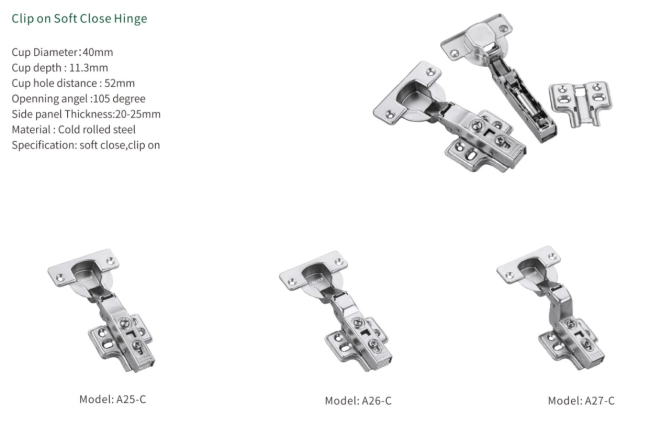 Clip on Soft Close Hinge

Cup Diameter:40mm
Cup depth : 11.3mm
Cup hole distance : 52mm
Openning angel :105 degree
Side panel Thickness:20-25mm
Material : Cold rolled steel
Specification: soft close,clip on

Model: A25-C

Model: A26-C

Model: A27-C