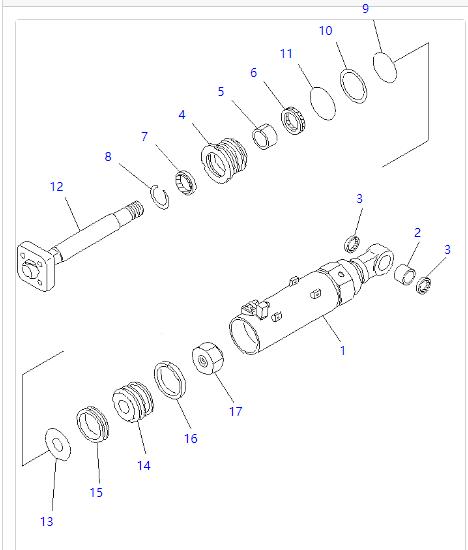 9
10
11
6
5
4
7
8
12
3
2
3
1
17
16
14
15
13