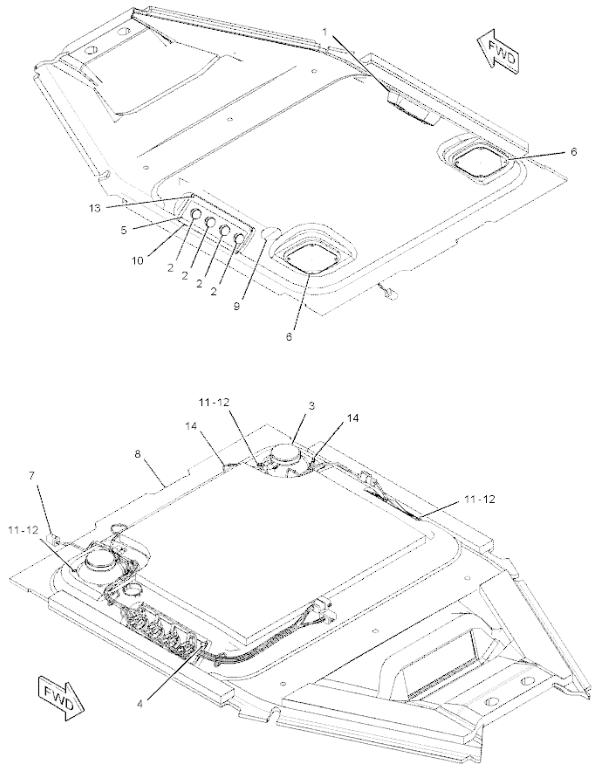 1
FWD
6
13
5
10
2
2
2
2
9
6

11-12
3
14
14
8
7
11-12
11-12
4
FWD