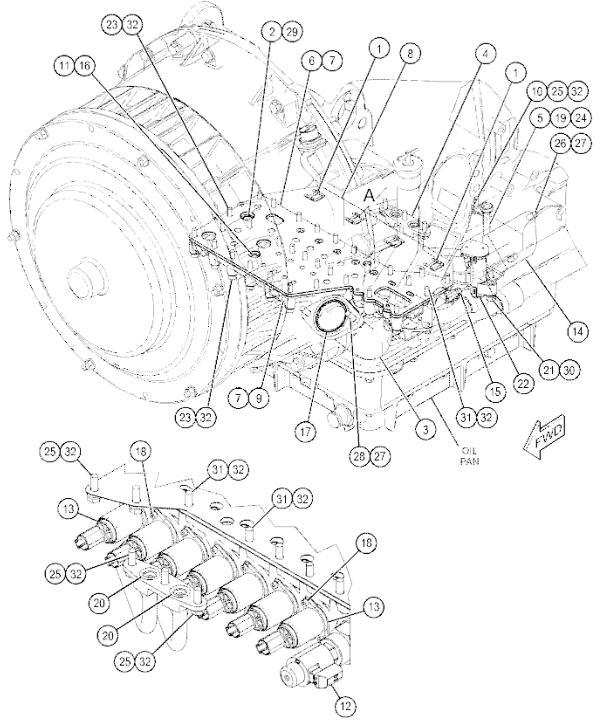 23 32
2 29
11 16
6 7
1
8
4
1
10 25 32
5 19 24
26 27
A
14
21 30
22
15
31 32
3
28 27
17
7 9
23 32
OIL PAN
FWD
25 32
18
31 32
31 32
13
25 32
20
20
25 32
18
13
12