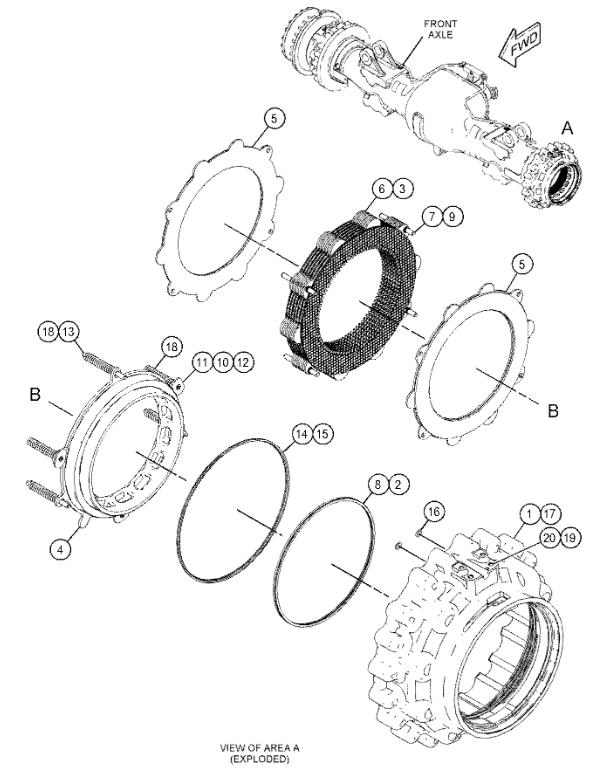 FRONT AXLE

FWD

A

5

6 3

7 9

5

18 13

18

11 10 12

B

B

14 15

8 2

16

1 17

20 19

4

VIEW OF AREA A (EXPLODED)