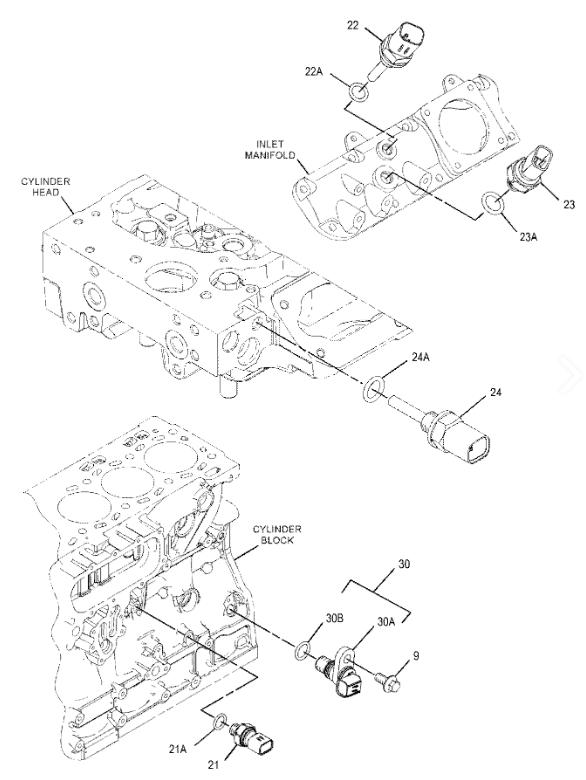 22
22A
INLET MANIFOLD
CYLINDER HEAD
23
23A
24A
24
CYLINDER BLOCK
30
30B
30A
9
21A
21