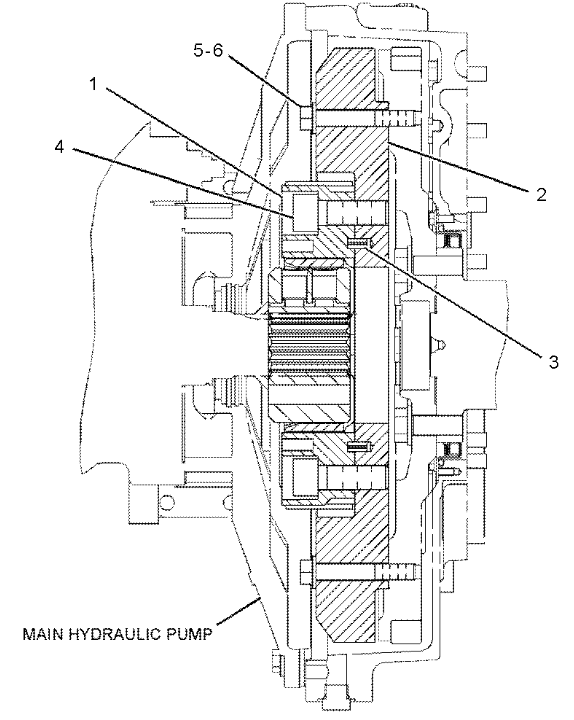 5-6
1
4
2
3
MAIN HYDRAULIC PUMP