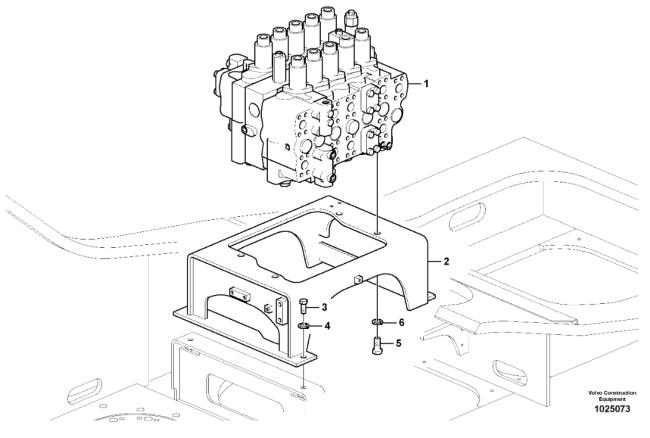 1
2
3
4
6
5
Volvo Construction Equipment
1025073