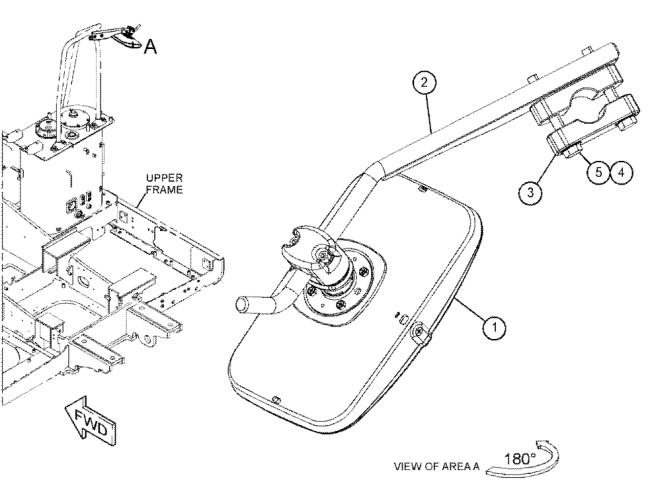 A

UPPER FRAME

2

5 4

3

1

FWD

VIEW OF AREA A

180°