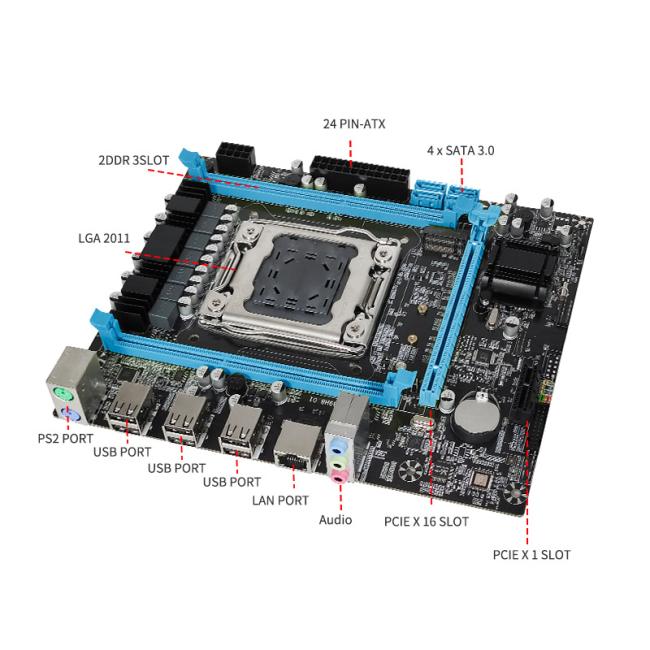 24 PIN-ATX

2DDR 3SLOT

4 x SATA 3.0

LGA 2011

PS2 PORT

USB PORT

USB PORT

USB PORT

LAN PORT

Audio

PCIE X 16 SLOT

PCIE X 1 SLOT