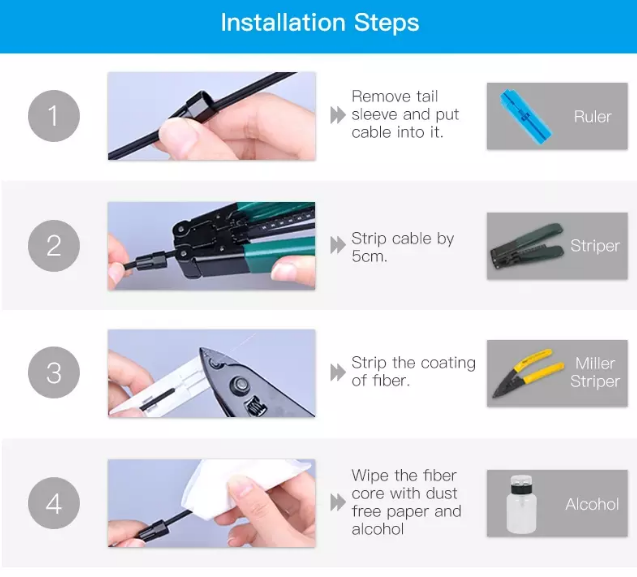 Installation Steps

1

Remove tail sleeve and put cable into it.

Ruler

2

Strip cable by 5cm.

Striper

3

Strip the coating of fiber.

Miller Striper

4

Wipe the fiber core with dust free paper and alcohol

Alcohol