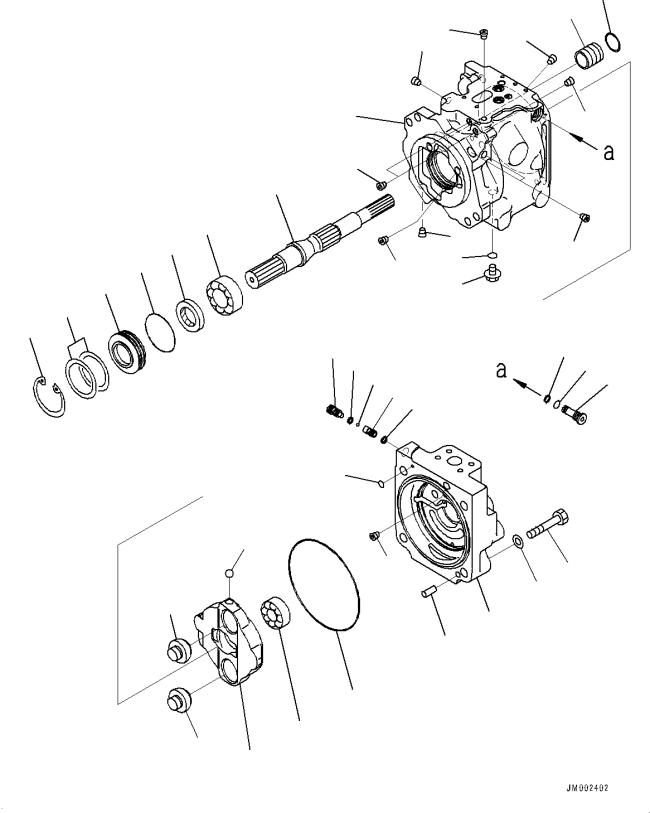 a

a

JM002402