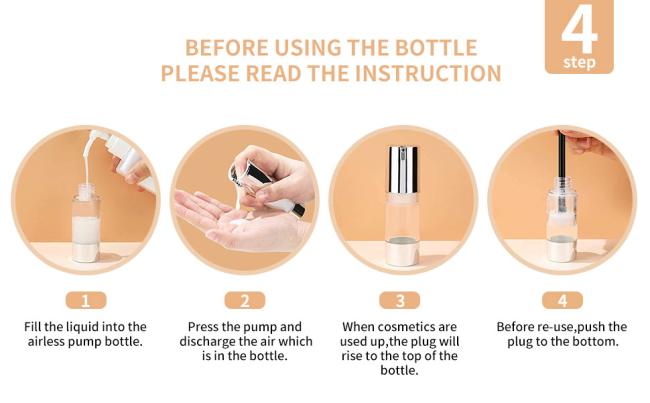 BEFORE USING THE BOTTLE
PLEASE READ THE INSTRUCTION

4
step

1
Fill the liquid into the airless pump bottle.

2
Press the pump and discharge the air which is in the bottle.

3
When cosmetics are used up,the plug will rise to the top of the bottle.

4
Before re-use,push the plug to the bottom.