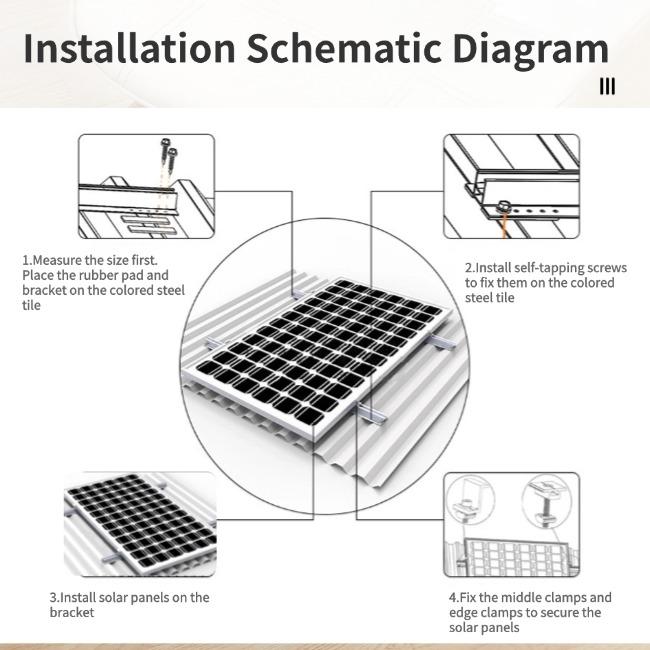 Installation Schematic Diagram

III

1.Measure the size first. Place the rubber pad and bracket on the colored steel tile

2.Install self-tapping screws to fix them on the colored steel tile

3.Install solar panels on the bracket

4.Fix the middle clamps and edge clamps to secure the solar panels