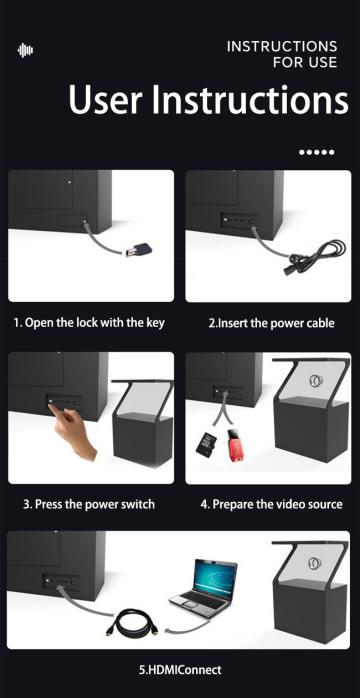 INSTRUCTIONS FOR USE

User Instructions

1. Open the lock with the key

2.Insert the power cable

3. Press the power switch

4. Prepare the video source

5.HDMIConnect