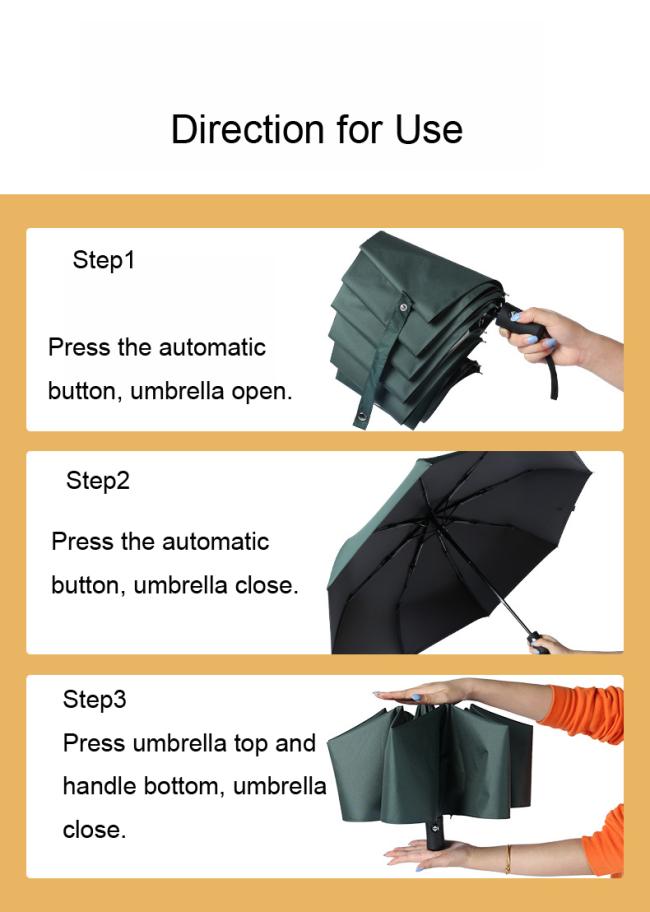 Direction for Use

Step1

Press the automatic button, umbrella open.

Step2

Press the automatic button, umbrella close.

Step3

Press umbrella top and handle bottom, umbrella close.