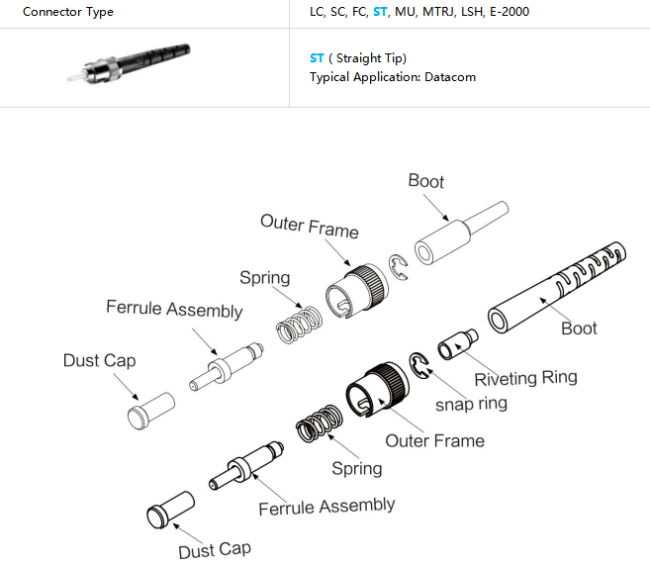 | Connector Type | LC, SC, FC, ST, MU, MTRJ, LSH, E-2000 |
|---|---|
| | ST ( Straight Tip) Typical Application: Datacom |

Boot
Outer Frame
Spring
Ferrule Assembly
Dust Cap
Boot
Riveting Ring
snap ring
Outer Frame
Spring
Ferrule Assembly
Dust Cap