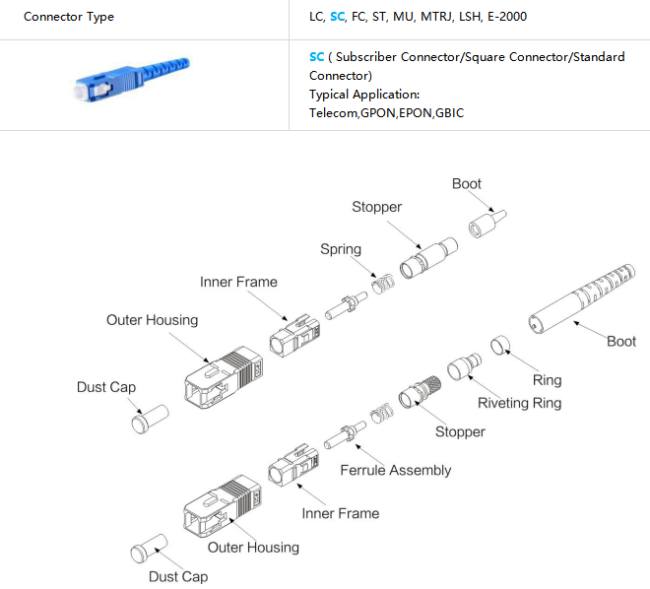 | Connector Type | LC, SC, FC, ST, MU, MTRJ, LSH, E-2000 |
|---|---|
| | SC ( Subscriber Connector/Square Connector/Standard Connector) Typical Application: Telecom,GPON,EPON,GBIC |

Boot
Stopper
Spring
Inner Frame
Outer Housing
Dust Cap
Boot
Ring
Riveting Ring
Stopper
Ferrule Assembly
Inner Frame
Outer Housing
Dust Cap