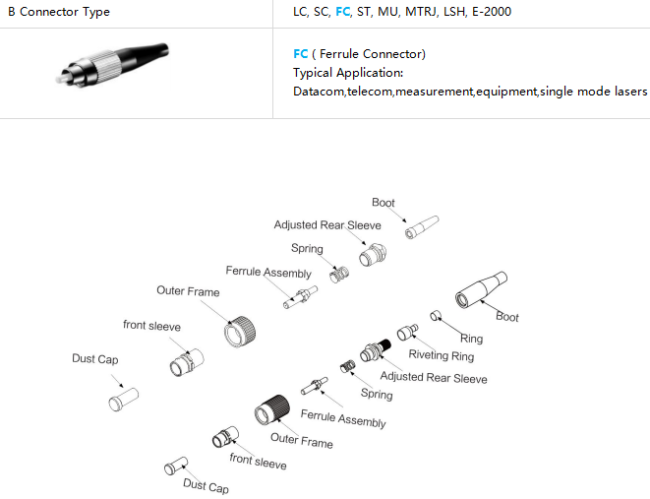 | B Connector Type | LC, SC, FC, ST, MU, MTRJ, LSH, E-2000 |
|---|---|
| | FC ( Ferrule Connector) Typical Application: Datacom,telecom,measurement,equipment,single mode lasers |

Boot
Adjusted Rear Sleeve
Spring
Ferrule Assembly
Outer Frame
front sleeve
Dust Cap

Boot
Ring
Riveting Ring
Adjusted Rear Sleeve
Spring
Ferrule Assembly
Outer Frame
front sleeve
Dust Cap