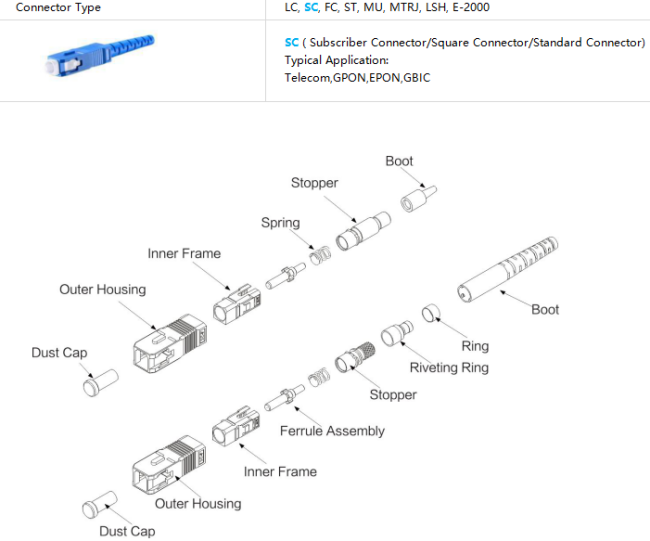 | Connector Type | LC, SC, FC, ST, MU, MTRJ, LSH, E-2000 |
|---|---|
| | SC ( Subscriber Connector/Square Connector/Standard Connector) Typical Application: Telecom,GPON,EPON,GBIC |

Boot
Stopper
Spring
Inner Frame
Outer Housing
Dust Cap
Boot
Ring
Riveting Ring
Stopper
Ferrule Assembly
Inner Frame
Outer Housing
Dust Cap