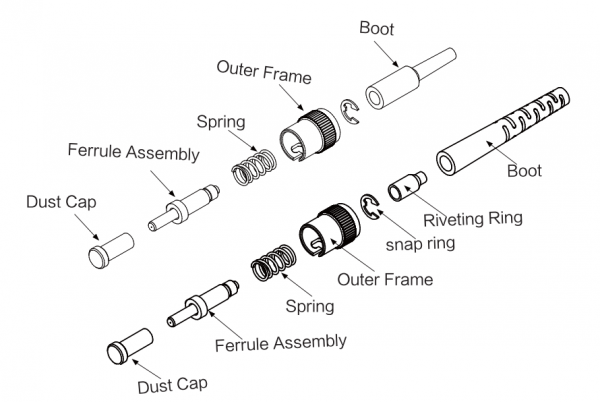 Boot
Outer Frame
Spring
Ferrule Assembly
Dust Cap
Boot
Riveting Ring
snap ring
Outer Frame
Spring
Ferrule Assembly
Dust Cap