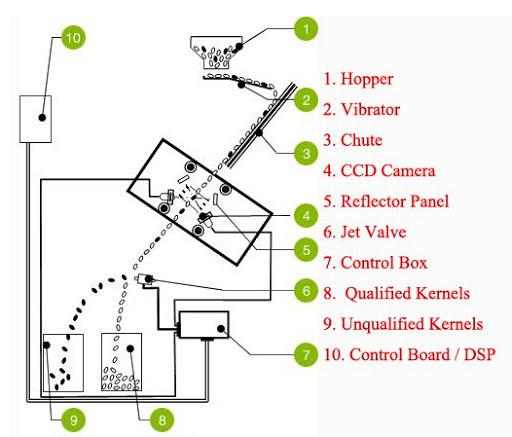 10

1

2

3

4

5

6

7

9

8

1. Hopper
2. Vibrator
3. Chute
4. CCD Camera
5. Reflector Panel
6. Jet Valve
7. Control Box
8. Qualified Kernels
9. Unqualified Kernels
10. Control Board / DSP