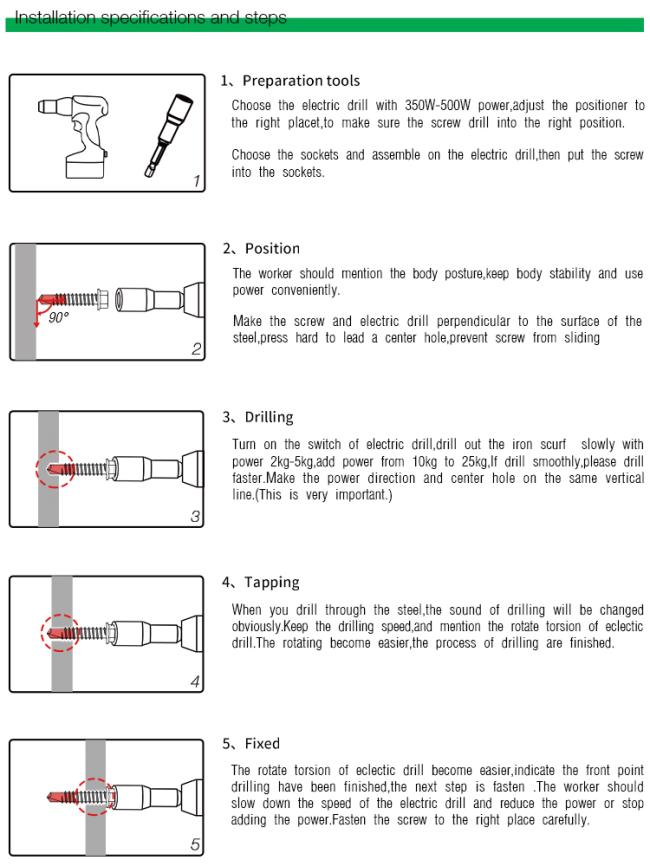 Installation specifications and steps

1

1、Preparation tools

Choose the electric drill with 350W-500W power,adjust the positioner to the right placet,to make sure the screw drill into the right position.

Choose the sockets and assemble on the electric drill,then put the screw into the sockets.

90°

2

2、Position

The worker should mention the body posture,keep body stability and use power conveniently.

Make the screw and electric drill perpendicular to the surface of the steel,press hard to lead a center hole,prevent screw from sliding

3

3、Drilling

Turn on the switch of electric drill,drill out the iron scurf slowly with power 2kg-5kg,add power from 10kg to 25kg,If drill smoothly,please drill faster.Make the power direction and center hole on the same vertical line.(This is very important.)

4

4、Tapping

When you drill through the steel,the sound of drilling will be changed obviously.Keep the drilling speed,and mention the rotate torsion of eclectic drill.The rotating become easier,the process of drilling are finished.

5

5、Fixed

The rotate torsion of eclectic drill become easier,indicate the front point drilling have been finished,the next step is fasten .The worker should slow down the speed of the electric drill and reduce the power or stop adding the power.Fasten the screw to the right place carefully.