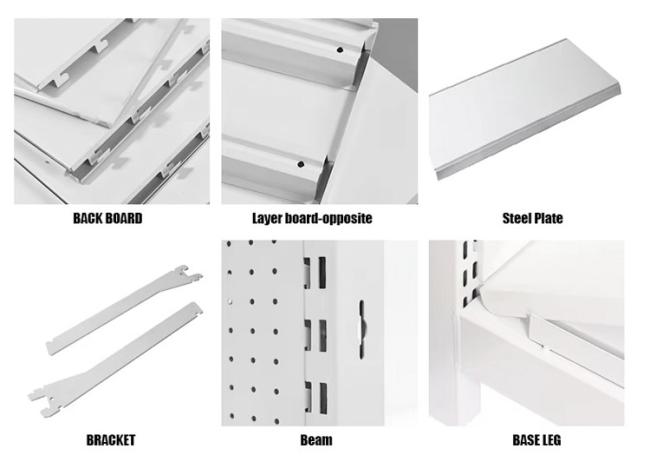 BACK BOARD

Layer board-opposite

Steel Plate

BRACKET

Beam

BASE LEG