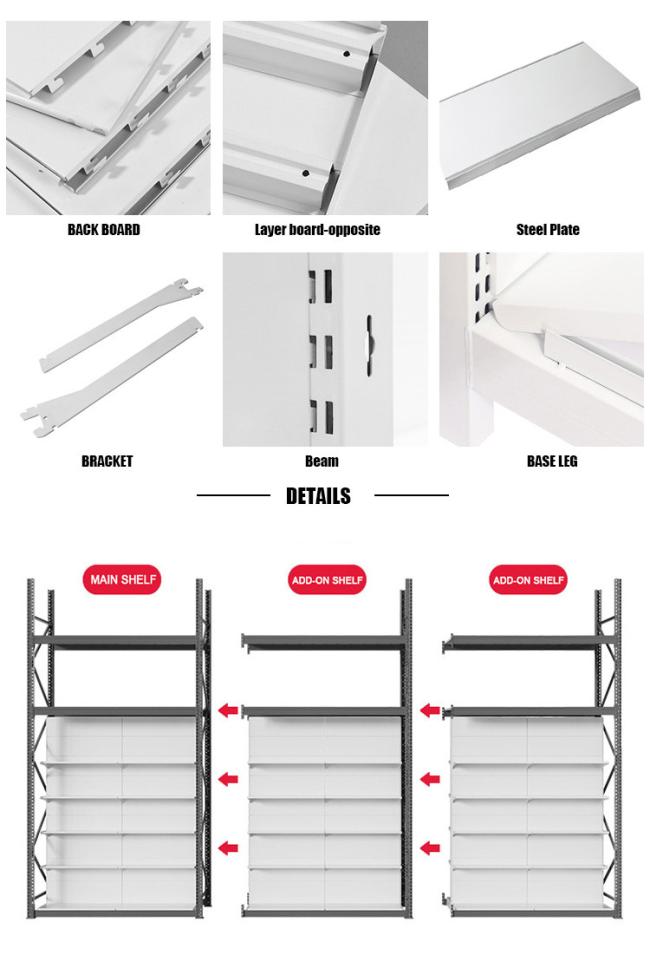 BACK BOARD

Layer board-opposite

Steel Plate

BRACKET

Beam

BASE LEG

DETAILS

MAIN SHELF

ADD-ON SHELF

ADD-ON SHELF