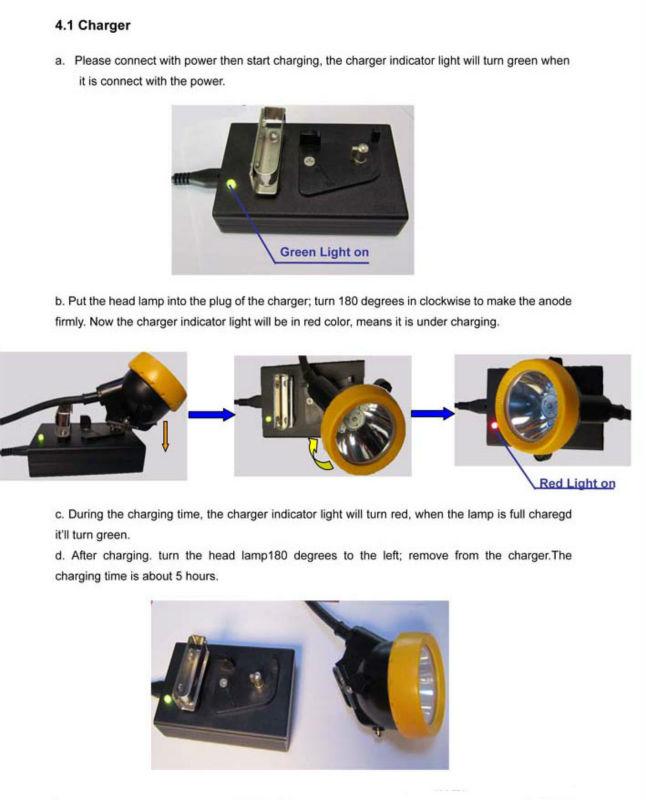 4.1 Charger

a. Please connect with power then start charging, the charger indicator light will turn green when it is connect with the power.

Green Light on

b. Put the head lamp into the plug of the charger; turn 180 degrees in clockwise to make the anode firmly. Now the charger indicator light will be in red color, means it is under charging.

Red Light on

c. During the charging time, the charger indicator light will turn red, when the lamp is full charegd it'll turn green.

d. After charging. turn the head lamp180 degrees to the left; remove from the charger.The charging time is about 5 hours.