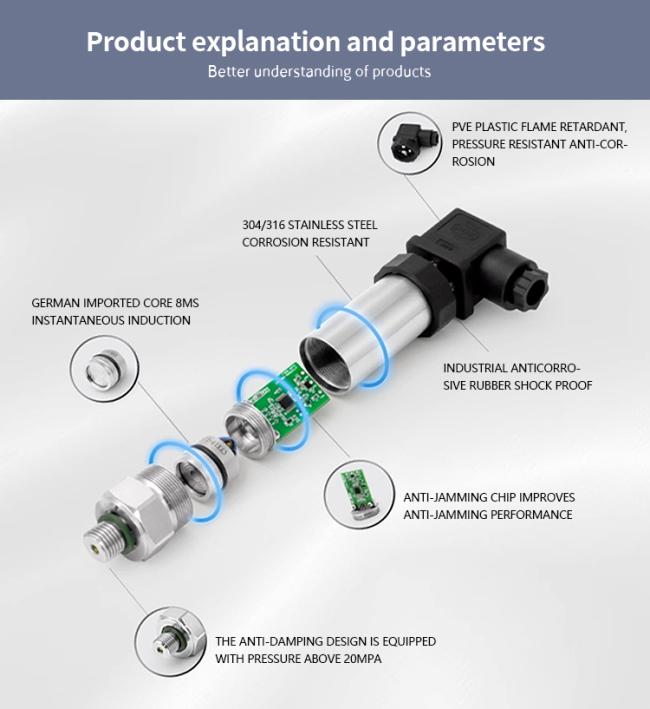 Product explanation and parameters
Better understanding of products

PVE PLASTIC FLAME RETARDANT, PRESSURE RESISTANT ANTI-CORROSION

304/316 STAINLESS STEEL CORROSION RESISTANT

GERMAN IMPORTED CORE 8MS INSTANTANEOUS INDUCTION

INDUSTRIAL ANTICORROSIVE RUBBER SHOCK PROOF

ANTI-JAMMING CHIP IMPROVES ANTI-JAMMING PERFORMANCE

THE ANTI-DAMPING DESIGN IS EQUIPPED WITH PRESSURE ABOVE 20MPA