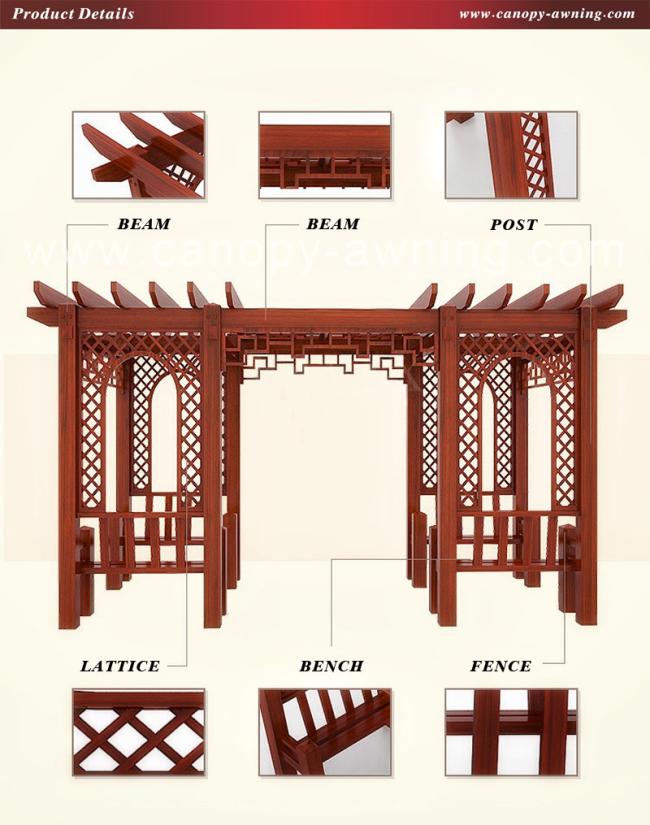 Product Details
www.canopy-awning.com

BEAM
BEAM
POST

www.canopy-awning.com

LATTICE
BENCH
FENCE