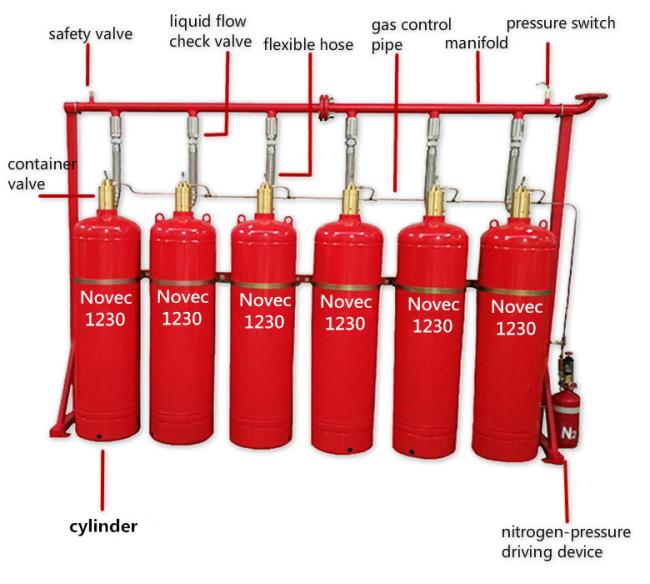 safety valve

liquid flow check valve

flexible hose

gas control pipe

manifold

pressure switch

container valve

Novec 1230

Novec 1230

Novec 1230

Novec 1230

Novec 1230

Novec 1230

$N_2$

cylinder

nitrogen-pressure driving device