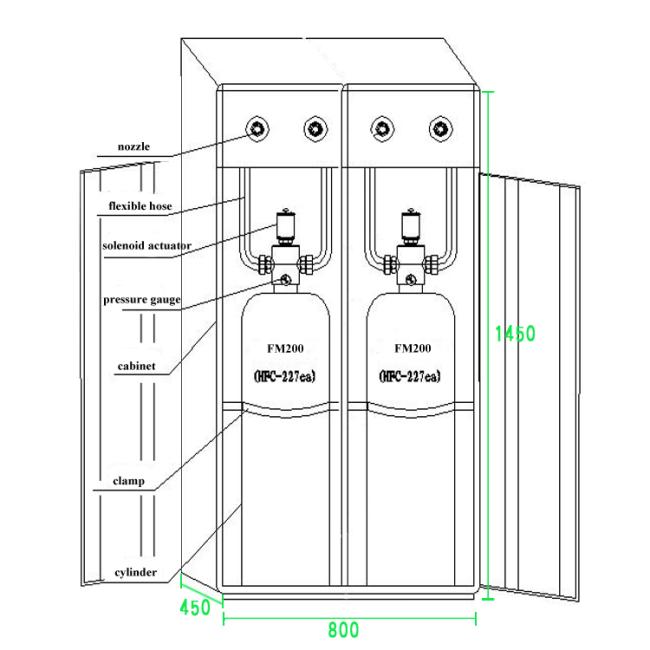 nozzle

flexible hose

solenoid actuator

pressure gauge

cabinet

clamp

cylinder

FM200

(HFC-227ea)

FM200

(HFC-227ea)

1450

450

800