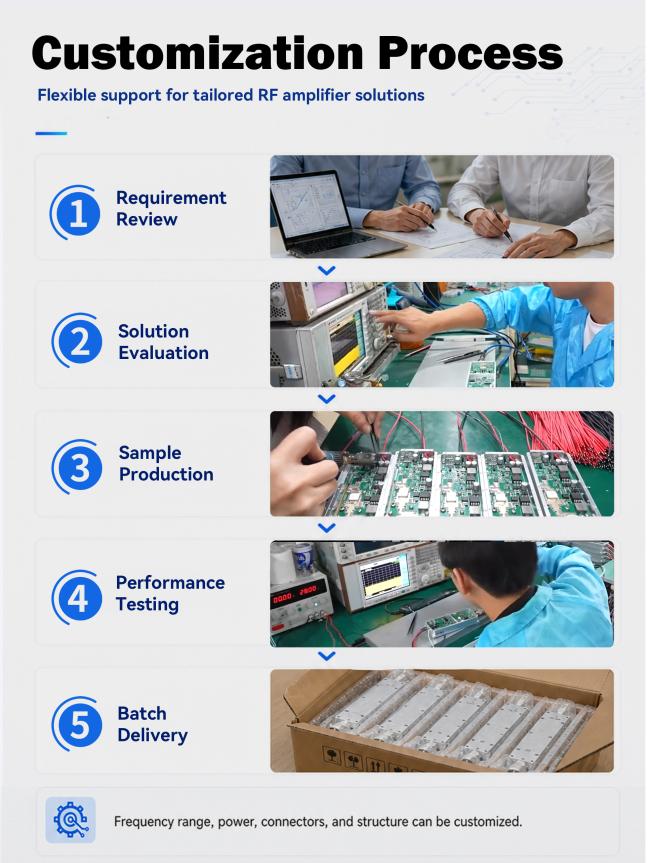 Customization Process

Flexible support for tailored RF amplifier solutions

1 Requirement Review

2 Solution Evaluation

3 Sample Production

4 Performance Testing

5 Batch Delivery

Frequency range, power, connectors, and structure can be customized.