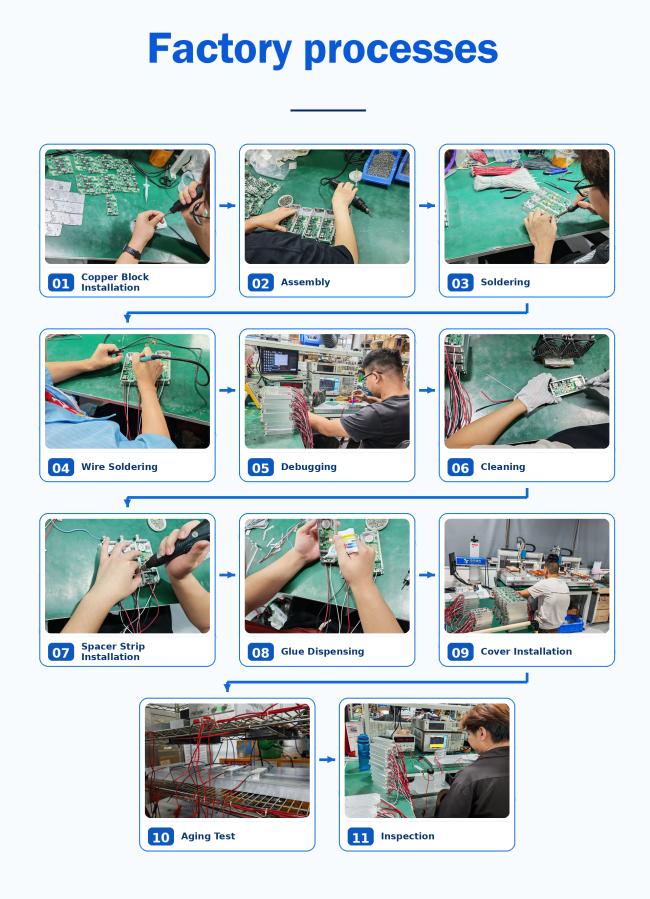 Factory processes

01 Copper Block Installation

02 Assembly

03 Soldering

04 Wire Soldering

05 Debugging

06 Cleaning

07 Spacer Strip Installation

08 Glue Dispensing

09 Cover Installation

10 Aging Test

11 Inspection