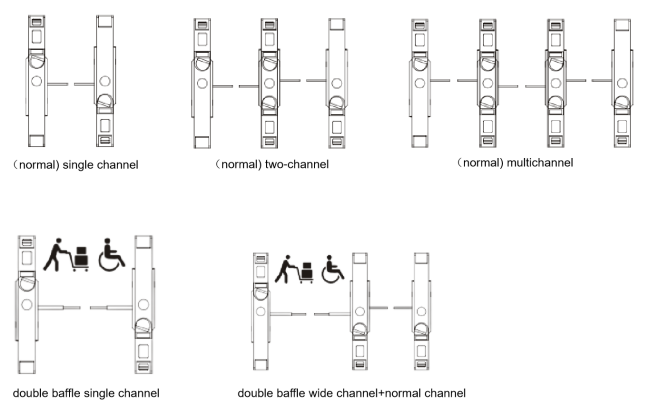 （normal) single channel

（normal) two-channel

（normal) multichannel

double baffle single channel

double baffle wide channel+normal channel