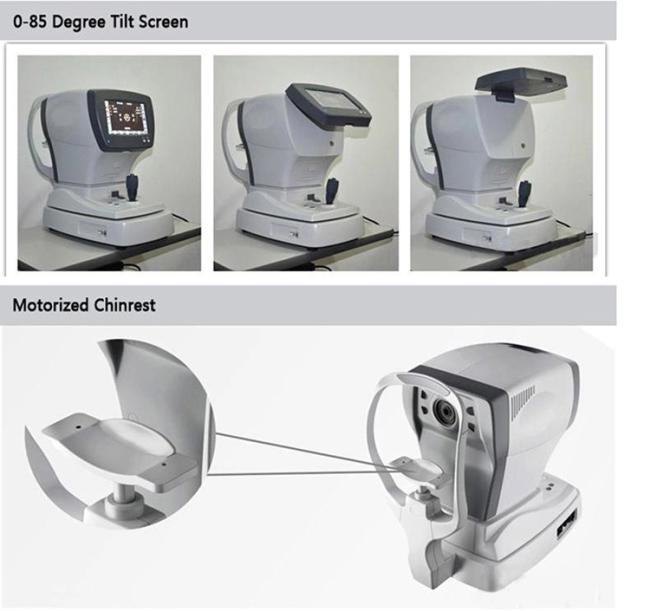 0-85 Degree Tilt Screen

Motorized Chinrest