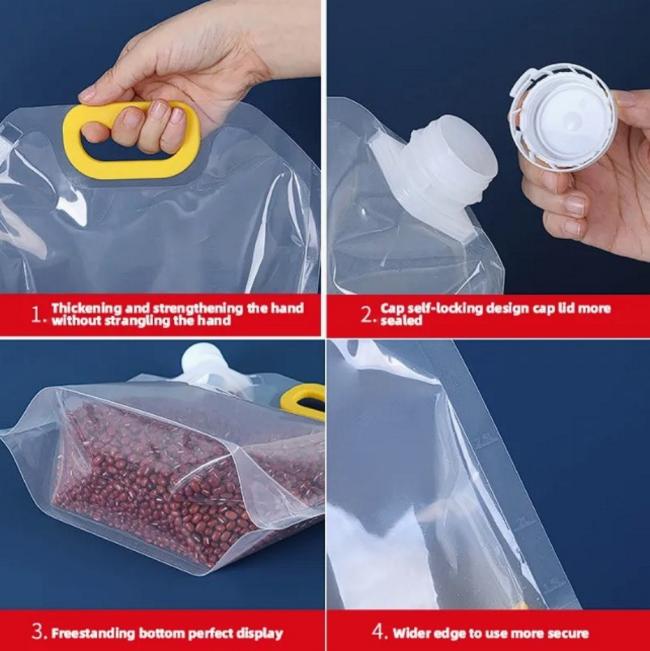 1. Thickening and strengthening the hand without strangling the hand

2. Cap self-locking design cap lid more sealed

3. Freestanding bottom perfect display

4. Wider edge to use more secure