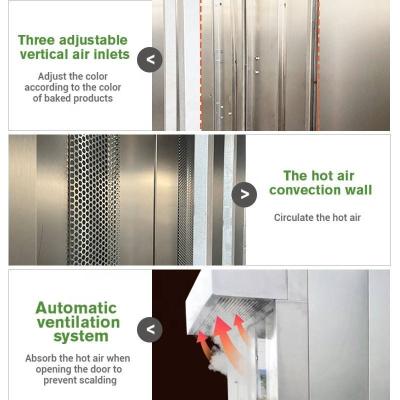 Three adjustable vertical air inlets

<

Adjust the color according to the color of baked products

>

The hot air convection wall

Circulate the hot air

Automatic ventilation system

<

Absorb the hot air when opening the door to prevent scalding