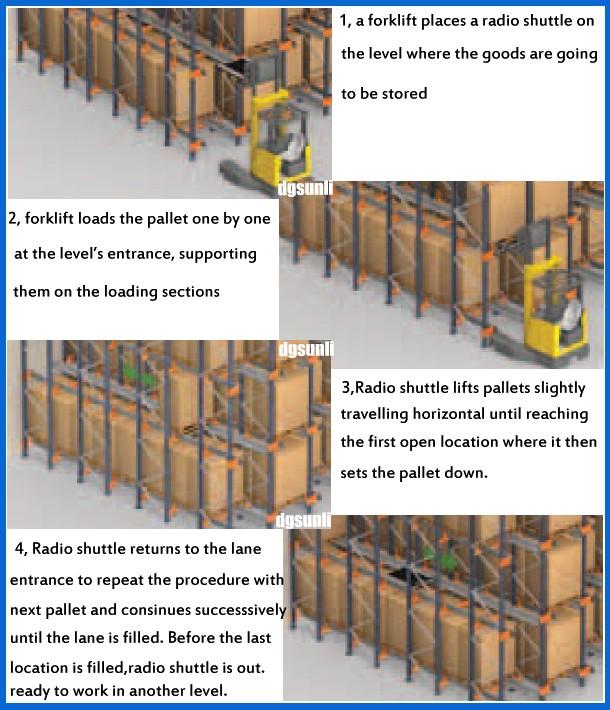 1, a forklift places a radio shuttle on the level where the goods are going to be stored

dgsunli

2, forklift loads the pallet one by one at the level's entrance, supporting them on the loading sections

dgsunli

3,Radio shuttle lifts pallets slightly travelling horizontal until reaching the first open location where it then sets the pallet down.

dgsunli

4, Radio shuttle returns to the lane entrance to repeat the procedure with next pallet and consinues successsively until the lane is filled. Before the last location is filled,radio shuttle is out. ready to work in another level.