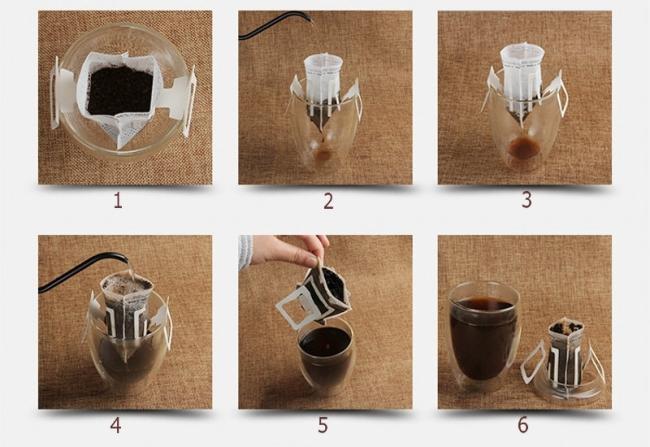 1

2

3

4

5

6