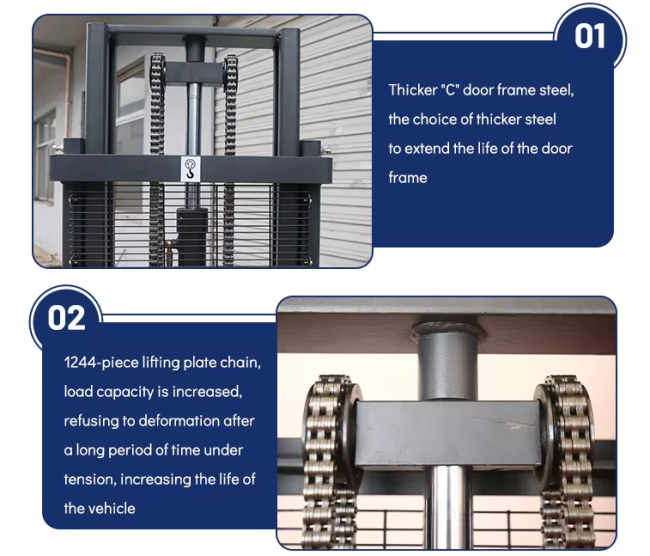 01

Thicker "C" door frame steel, the choice of thicker steel to extend the life of the door frame

02

1244-piece lifting plate chain, load capacity is increased, refusing to deformation after a long period of time under tension, increasing the life of the vehicle