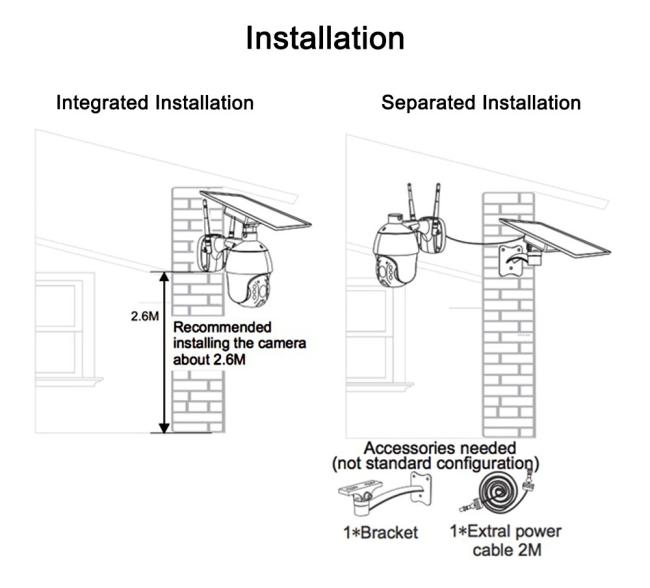 Installation

Integrated Installation

2.6M

Recommended installing the camera about 2.6M

Separated Installation

Accessories needed
(not standard configuration)

1*Bracket

1*Extral power cable 2M