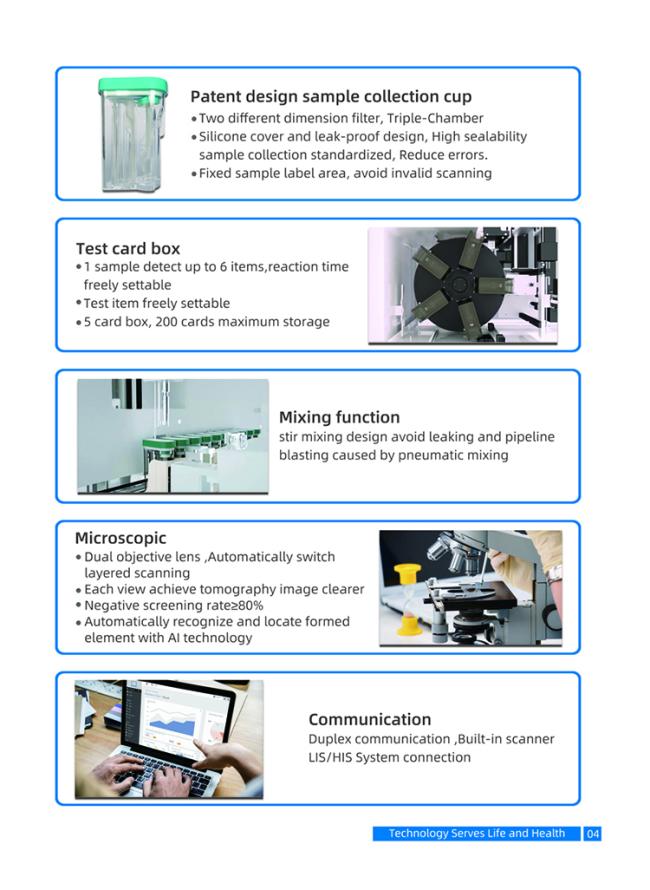 Patent design sample collection cup
• Two different dimension filter, Triple-Chamber
• Silicone cover and leak-proof design, High sealability sample collection standardized, Reduce errors.
• Fixed sample label area, avoid invalid scanning

Test card box
• 1 sample detect up to 6 items,reaction time freely settable
• Test item freely settable
• 5 card box, 200 cards maximum storage

Mixing function
stir mixing design avoid leaking and pipeline blasting caused by pneumatic mixing

Microscopic
• Dual objective lens ,Automatically switch layered scanning
• Each view achieve tomography image clearer
• Negative screening rate≥80%
• Automatically recognize and locate formed element with AI technology

Communication
Duplex communication ,Built-in scanner
LIS/HIS System connection

Technology Serves Life and Health 04