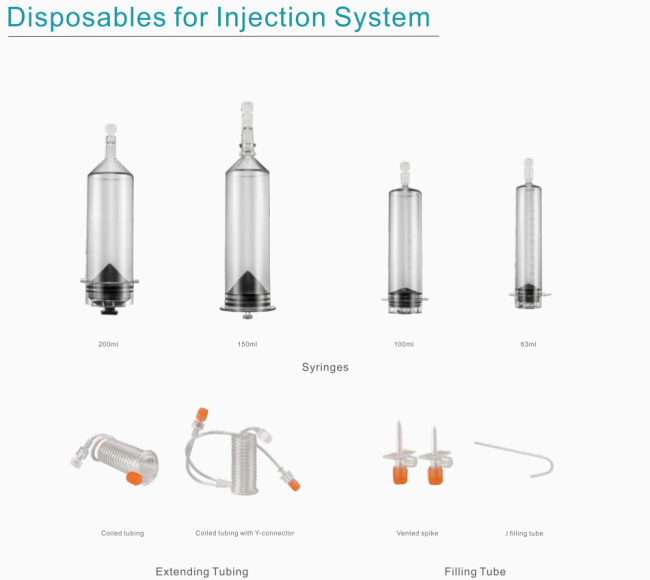 Disposables for Injection System

200ml

150ml

100ml

63ml

Syringes

Coiled tubing

Coiled tubing with Y-connector

Vented spike

J filling tube

Extending Tubing

Filling Tube