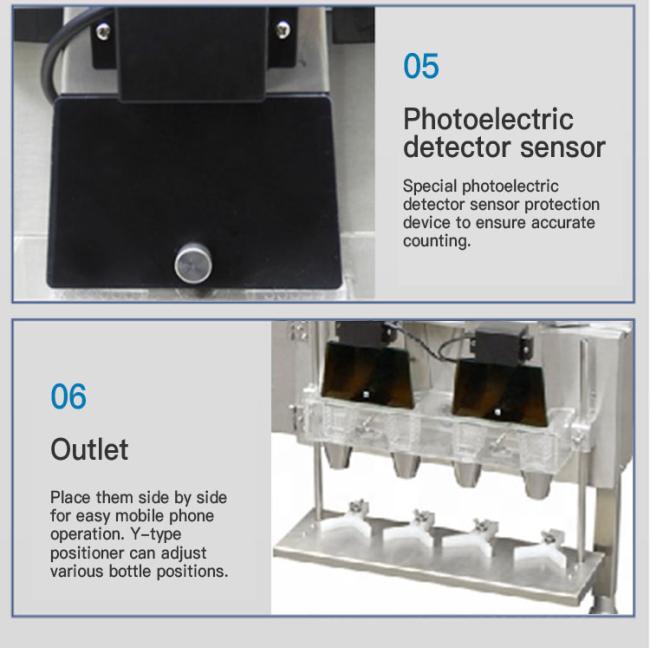 05

Photoelectric detector sensor

Special photoelectric detector sensor protection device to ensure accurate counting.

06

Outlet

Place them side by side for easy mobile phone operation. Y-type positioner can adjust various bottle positions.