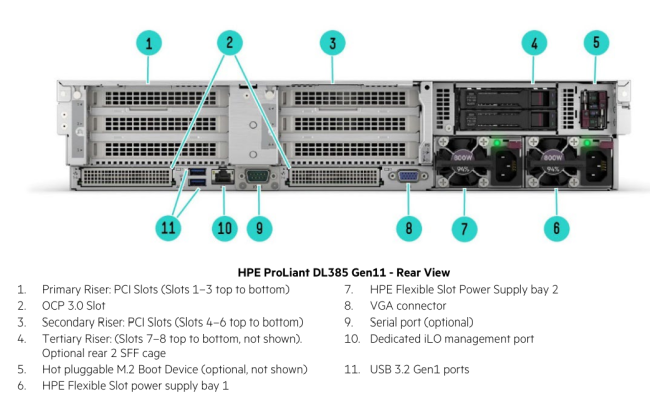 1 2 3 4 5

800W 94% 800W 94%

11 10 9 8 7 6

HPE ProLiant DL385 Gen11 - Rear View

1. Primary Riser: PCI Slots (Slots 1–3 top to bottom)
2. OCP 3.0 Slot
3. Secondary Riser: PCI Slots (Slots 4–6 top to bottom)
4. Tertiary Riser: (Slots 7–8 top to bottom, not shown). Optional rear 2 SFF cage
5. Hot pluggable M.2 Boot Device (optional, not shown)
6. HPE Flexible Slot power supply bay 1

7. HPE Flexible Slot Power Supply bay 2
8. VGA connector
9. Serial port (optional)
10. Dedicated iLO management port
11. USB 3.2 Gen1 ports