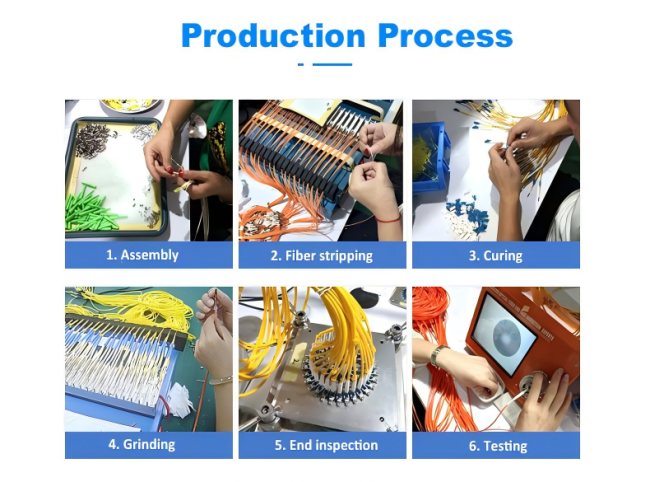 Production Process

1. Assembly

2. Fiber stripping

3. Curing

4. Grinding

5. End inspection

6. Testing