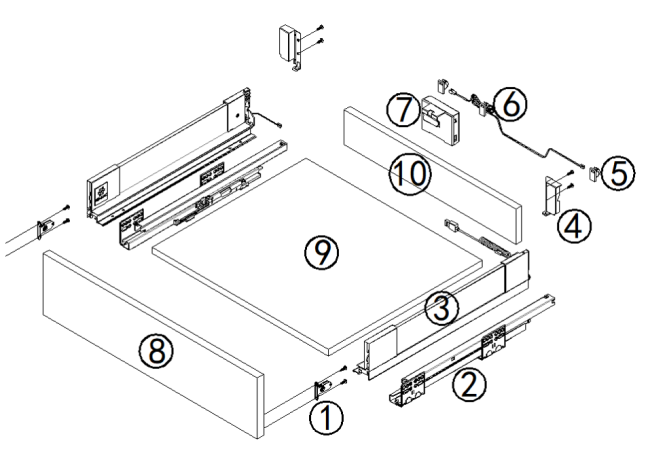 7
6
10
5
4
9
3
8
2
1